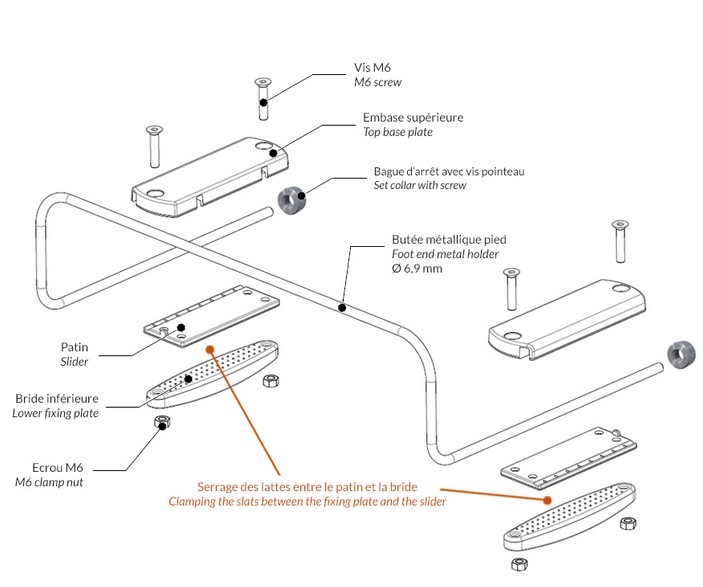 Vis M6
M6 screw

Embase supérieure
Top base plate

Bague d'arrêt avec vis pointeau
Set collar with screw

Butée métallique pied
Foot end metal holder
Ø 6,9 mm

Patin
Slider

Bride inférieure
Lower fixing plate

Ecrou M6
M6 clamp nut

Serrage des lattes entre le patin et la bride
Clamping the slats between the fixing plate and the slider