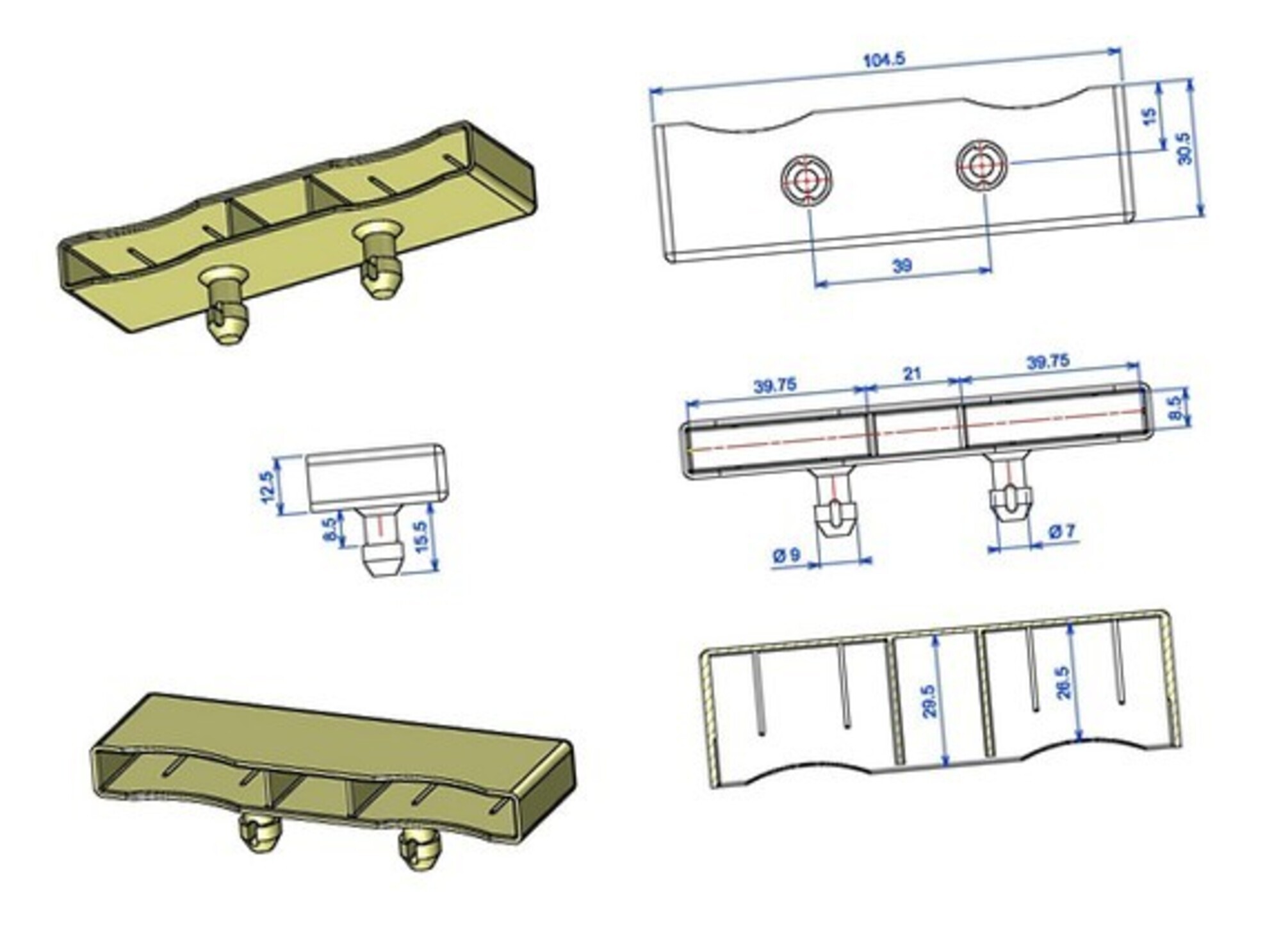 104.5

15

30.5

39

39.75

21

39.75

8.5

12.5

8.5

15.5

Ø 9

Ø 7

29.5

26.5